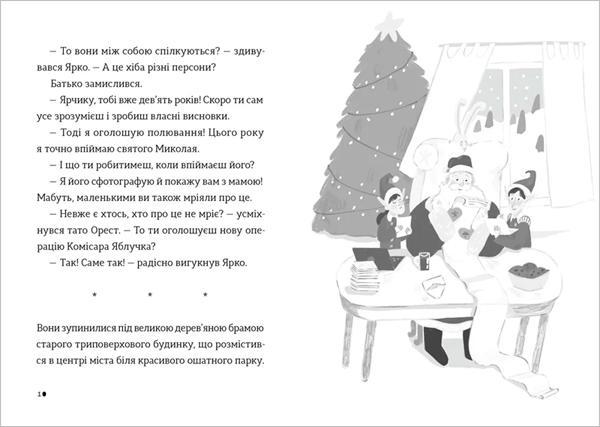 – То вони між собою спілкуються? – здивувався Ярко. – А це хіба різні персони?

Батько замислився.

– Ярчику, тобі вже дев'ять років! Скоро ти сам усе зрозумієш і зробиш власні висновки.

– Тоді я оголошую полювання! Цього року я точно впіймаю святого Миколая.

– І що ти робитимеш, коли впіймаєш його?

– Я його сфотографую й покажу вам з мамою! Мабуть, маленькими ви також мріяли про це.

– Невже є хтось, хто про це не мріє? – усміхнувся тато Орест. – То ти оголошуєш нову операцію Комісара Яблучка?

– Так! Саме так! – радісно вигукнув Ярко.

* * *

Вони зупинилися під великою дерев'яною брамою старого триповерхового будинку, що розмістився в центрі міста біля красивого ошатного парку.

10