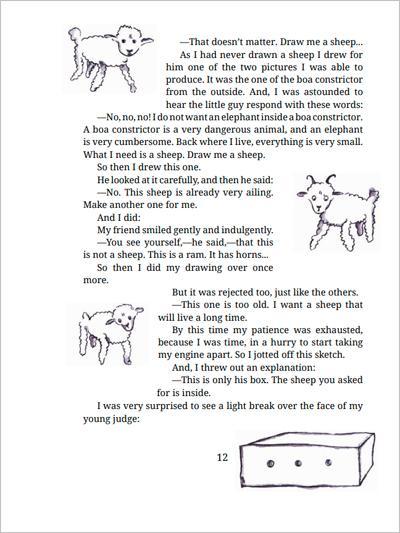 —That doesn't matter. Draw me a sheep...

As I had never drawn a sheep I drew for him one of the two pictures I was able to produce. It was the one of the boa constrictor from the outside. And, I was astounded to hear the little guy respond with these words:

—No, no, no! I do not want an elephant inside a boa constrictor. A boa constrictor is a very dangerous animal, and an elephant is very cumbersome. Back where I live, everything is very small. What I need is a sheep. Draw me a sheep.

So then I drew this one.

He looked at it carefully, and then he said:

—No. This sheep is already very ailing. Make another one for me.

And I did:

My friend smiled gently and indulgently.

—You see yourself,—he said,—that this is not a sheep. This is a ram. It has horns...

So then I did my drawing over once more.

But it was rejected too, just like the others.

—This one is too old. I want a sheep that will live a long time.

By this time my patience was exhausted, because I was time, in a hurry to start taking my engine apart. So I jotted off this sketch.

And, I threw out an explanation:

—This is only his box. The sheep you asked for is inside.

I was very surprised to see a light break over the face of my young judge:

12