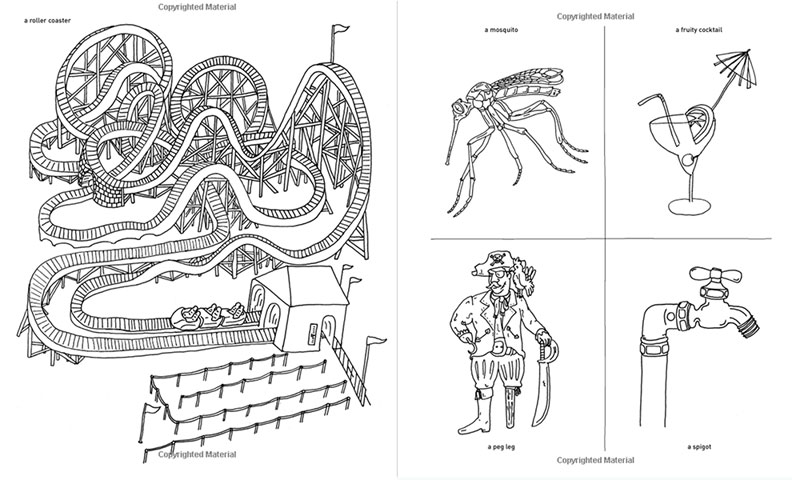 Copyrighted Material

a roller coaster

Copyrighted Material

Copyrighted Material

a mosquito

a fruity cocktail

a peg leg

a spigot

Copyrighted Material