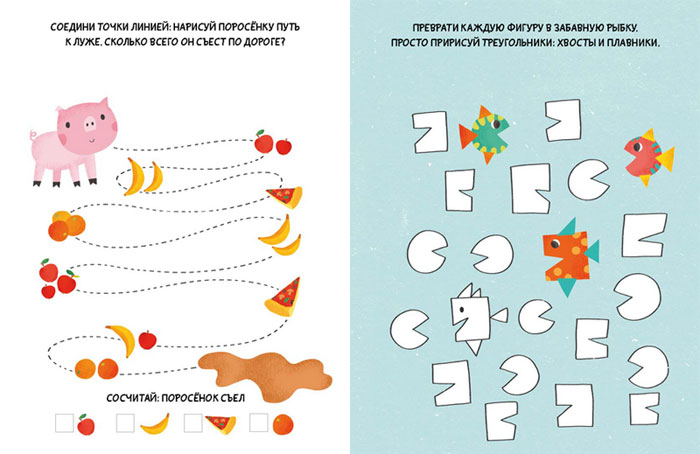 СОЕДИНИ ТОЧКИ ЛИНИЕЙ: НАРИСУЙ ПОРОСЁНКУ ПУТЬ К ЛУЖЕ. СКОЛЬКО ВСЕГО ОН СЪЕСТ ПО ДОРОГЕ?

СОСЧИТАЙ: ПОРОСЁНОК СЪЕЛ

ПРЕВРАТИ КАЖДУЮ ФИГУРУ В ЗАБАВНУЮ РЫБКУ. ПРОСТО ПРИРИСУЙ ТРЕУГОЛЬНИКИ: ХВОСТЫ И ПЛАВНИКИ.