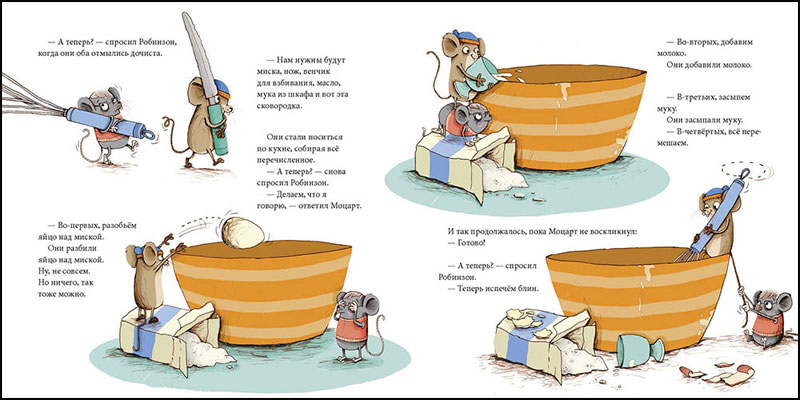 — А теперь? — спросил Робинзон, когда они оба отмылись дочиста.

— Нам нужны будут миска, нож, венчик для взбивания, масло, мука из шкафа и вот эта сковородка.

Они стали носиться по кухне, собирая всё перечисленное.

— А теперь? — снова спросил Робинзон.

— Делаем, что я говорю, — ответил Моцарт.

— Во-первых, разобьём яйцо над миской.

Они разбили яйцо над миской.

Ну, не совсем. Но ничего, так тоже можно.

— Во-вторых, добавим молоко.

Они добавили молоко.

— В-третьих, засыпем муку.

Они засыпали муку.

— В-четвёртых, всё перемешаем.

И так продолжалось, пока Моцарт не воскликнул:

— Готово!

— А теперь? — спросил Робинзон.

— Теперь испечём блин.